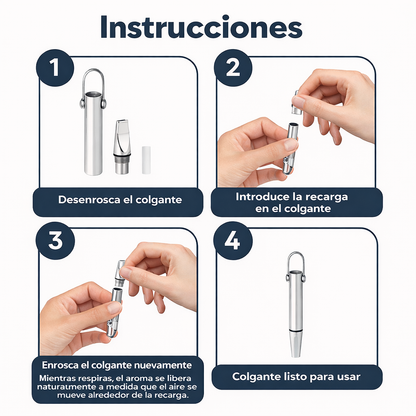 Instrucciones

1

Desenrosca el colgante

2

Introduce la recarga en el colgante

3

Enrosca el colgante nuevamente

Mientras respiras, el aroma se libera naturalmente a medida que el aire se mueve alrededor de la recarga.

4

Colgante listo para usar